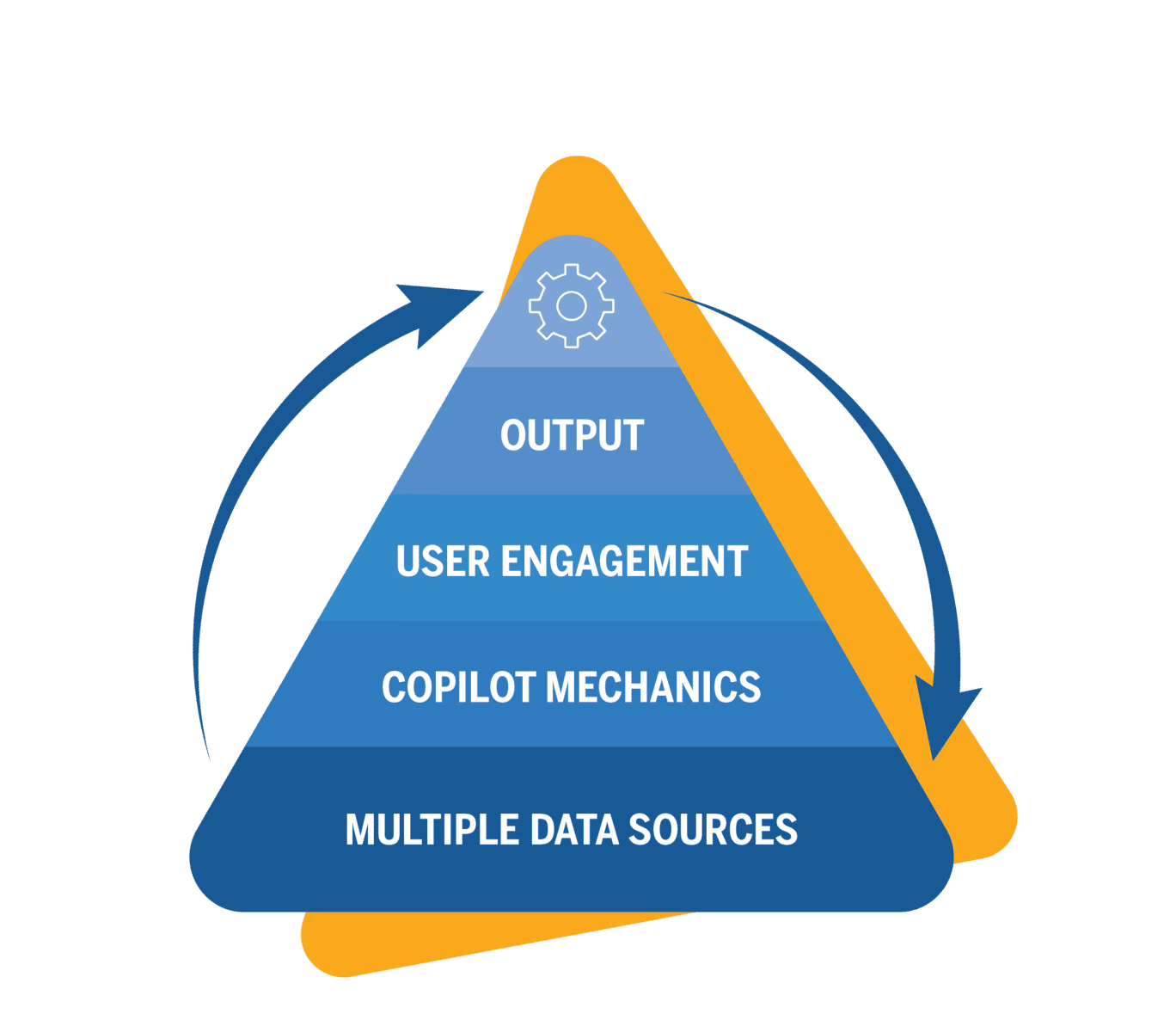 OUTPUT

USER ENGAGEMENT

COPILOT MECHANICS

MULTIPLE DATA SOURCES