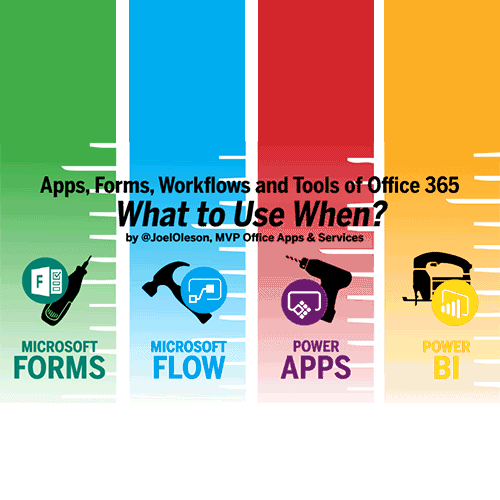 Apps, Forms, Workflows and Tools of Office 365
What to Use When?
by @JoelOleson, MVP Office Apps & Services

F

MICROSOFT
FORMS

MICROSOFT
FLOW

POWER
APPS

POWER
BI