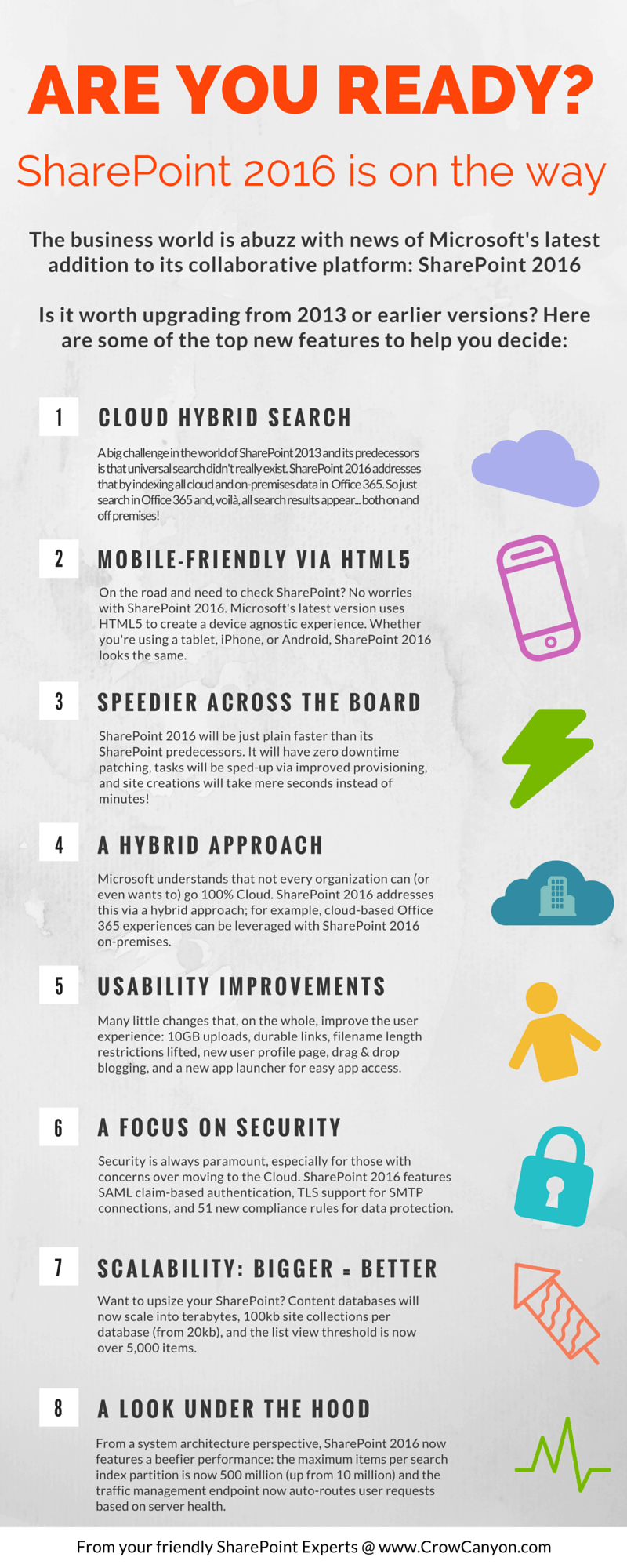 ARE YOU READY?

SharePoint 2016 is on the way

The business world is abuzz with news of Microsoft's latest addition to its collaborative platform: SharePoint 2016

Is it worth upgrading from 2013 or earlier versions? Here are some of the top new features to help you decide:

1 CLOUD HYBRID SEARCH

A big challenge in the world of SharePoint 2013 and its predecessors is that universal search didn't really exist. SharePoint 2016 addresses that by indexing all cloud and on-premises data in Office 365. So just search in Office 365 and, voilà, all search results appear... both on and off premises!

2 MOBILE-FRIENDLY VIA HTML5

On the road and need to check SharePoint? No worries with SharePoint 2016. Microsoft's latest version uses HTML5 to create a device agnostic experience. Whether you're using a tablet, iPhone, or Android, SharePoint 2016 looks the same.

3 SPEEDIER ACROSS THE BOARD

SharePoint 2016 will be just plain faster than its SharePoint predecessors. It will have zero downtime patching, tasks will be sped-up via improved provisioning, and site creations will take mere seconds instead of minutes!

4 A HYBRID APPROACH

Microsoft understands that not every organization can (or even wants to) go 100% Cloud. SharePoint 2016 addresses this via a hybrid approach; for example, cloud-based Office 365 experiences can be leveraged with SharePoint 2016 on-premises.

5 USABILITY IMPROVEMENTS

Many little changes that, on the whole, improve the user experience: 10GB uploads, durable links, filename length restrictions lifted, new user profile page, drag & drop blogging, and a new app launcher for easy app access.

6 A FOCUS ON SECURITY

Security is always paramount, especially for those with concerns over moving to the Cloud. SharePoint 2016 features SAML claim-based authentication, TLS support for SMTP connections, and 51 new compliance rules for data protection.

7 SCALABILITY: BIGGER = BETTER

Want to upsize your SharePoint? Content databases will now scale into terabytes, 100kb site collections per database (from 20kb), and the list view threshold is now over 5,000 items.

8 A LOOK UNDER THE HOOD

From a system architecture perspective, SharePoint 2016 now features a beefier performance: the maximum items per search index partition is now 500 million (up from 10 million) and the traffic management endpoint now auto-routes user requests based on server health.

From your friendly SharePoint Experts @ www.CrowCanyon.com