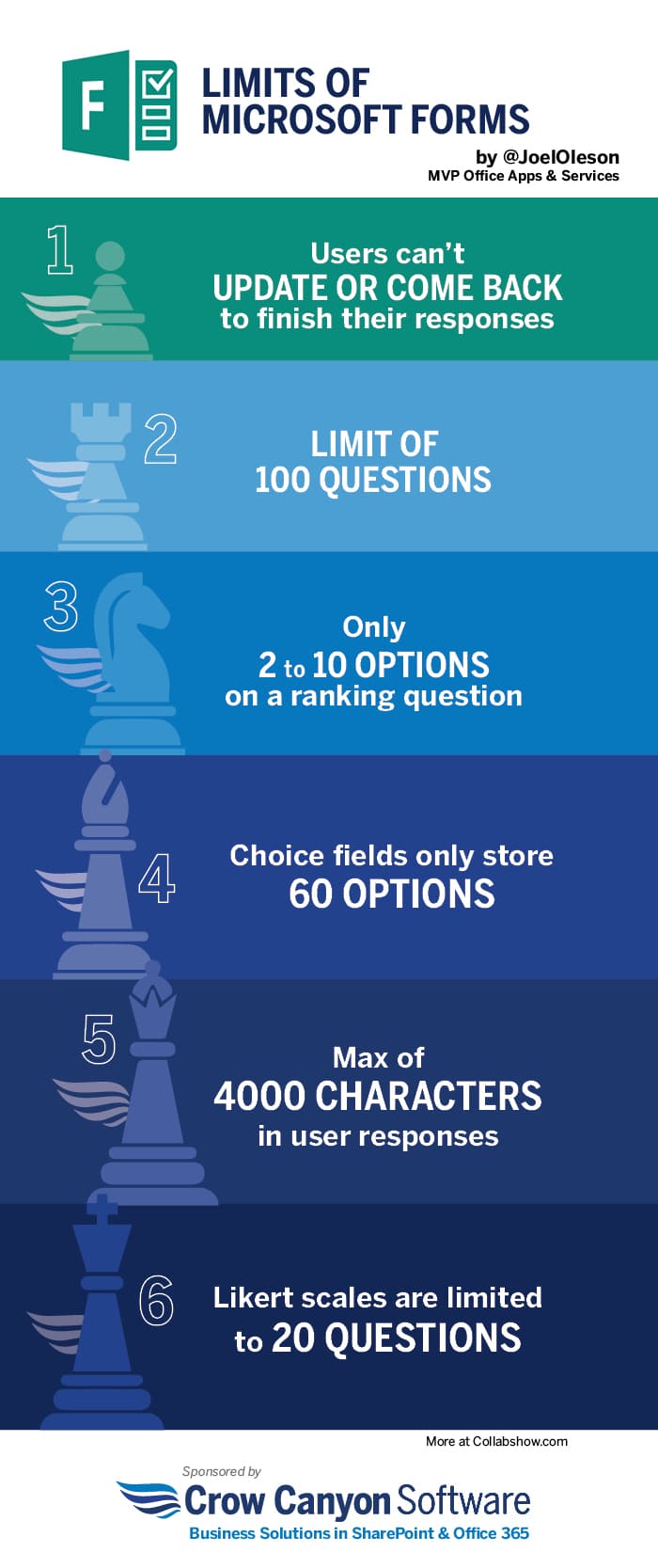 F

LIMITS OF MICROSOFT FORMS

by @JoelOleson
MVP Office Apps & Services

1

Users can't
UPDATE OR COME BACK
to finish their responses

2

LIMIT OF
100 QUESTIONS

3

Only
2 to 10 OPTIONS
on a ranking question

4

Choice fields only store
60 OPTIONS

5

Max of
4000 CHARACTERS
in user responses

6

Likert scales are limited
to 20 QUESTIONS

More at Collabshow.com

Sponsored by
Crow Canyon Software
Business Solutions in SharePoint & Office 365