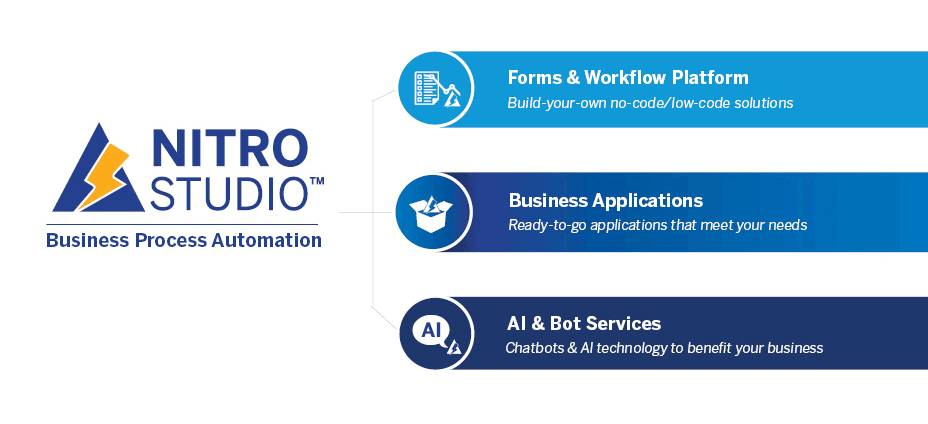 NITRO STUDIO™
Business Process Automation

Forms & Workflow Platform
Build-your-own no-code/low-code solutions

Business Applications
Ready-to-go applications that meet your needs

AI

AI & Bot Services
Chatbots & AI technology to benefit your business